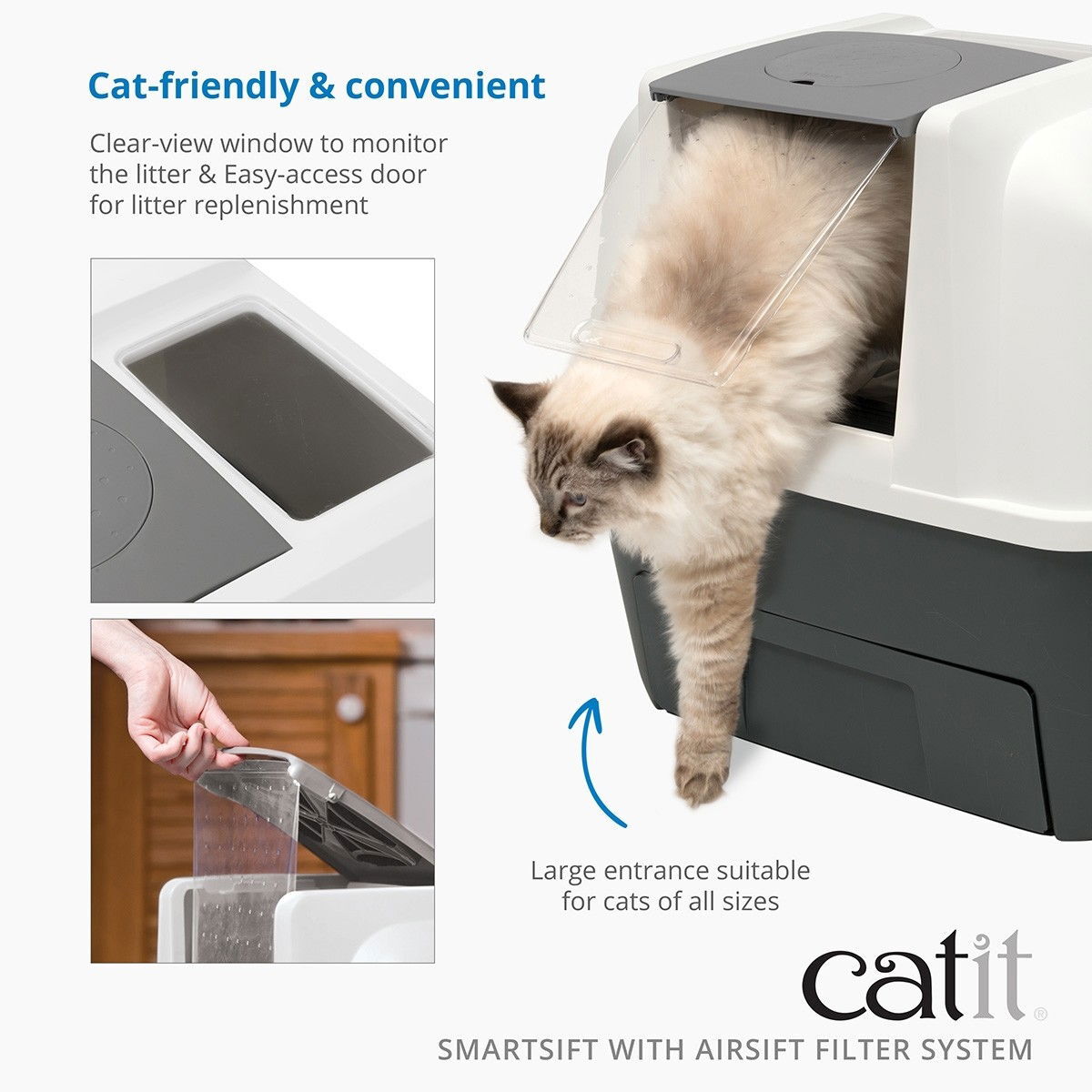 Cat-friendly & convenient

Clear-view window to monitor the litter & Easy-access door for litter replenishment

Large entrance suitable for cats of all sizes

catit®

SMARTSIFT WITH AIRSIFT FILTER SYSTEM