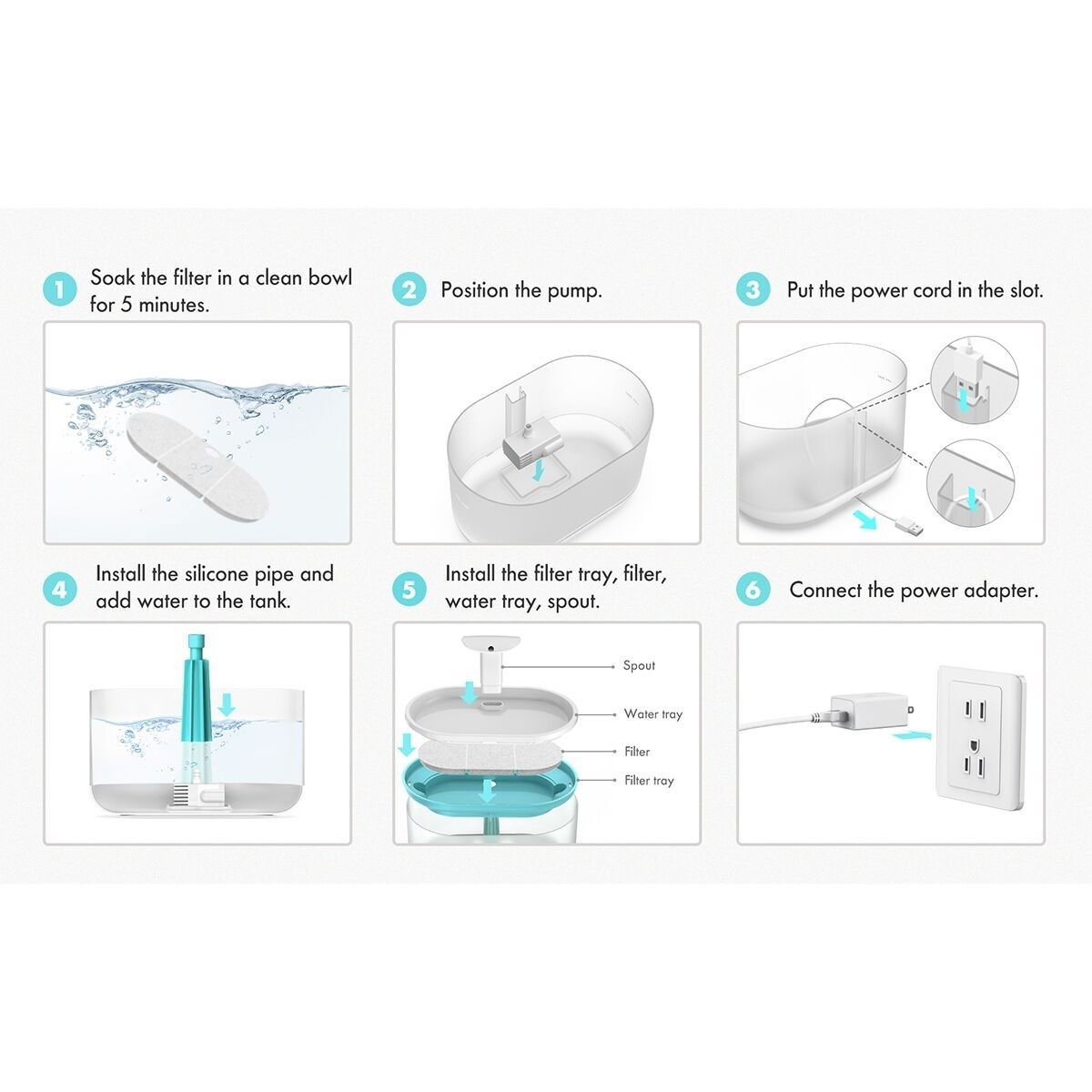 1 Soak the filter in a clean bowl for 5 minutes.

2 Position the pump.

3 Put the power cord in the slot.

4 Install the silicone pipe and add water to the tank.

5 Install the filter tray, filter, water tray, spout.

Spout
Water tray
Filter
Filter tray

6 Connect the power adapter.