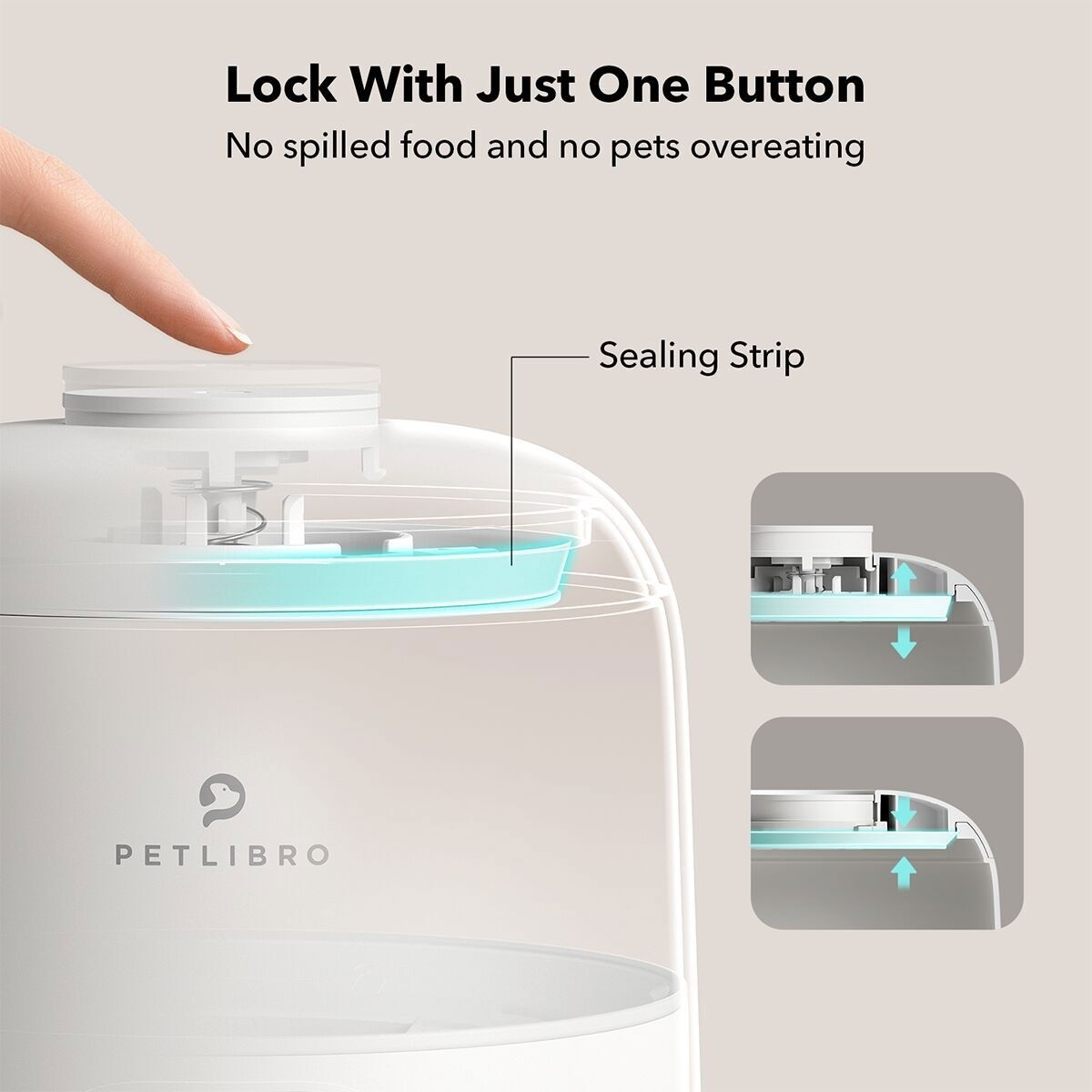 Lock With Just One Button

No spilled food and no pets overeating

Sealing Strip

PETLIBRO