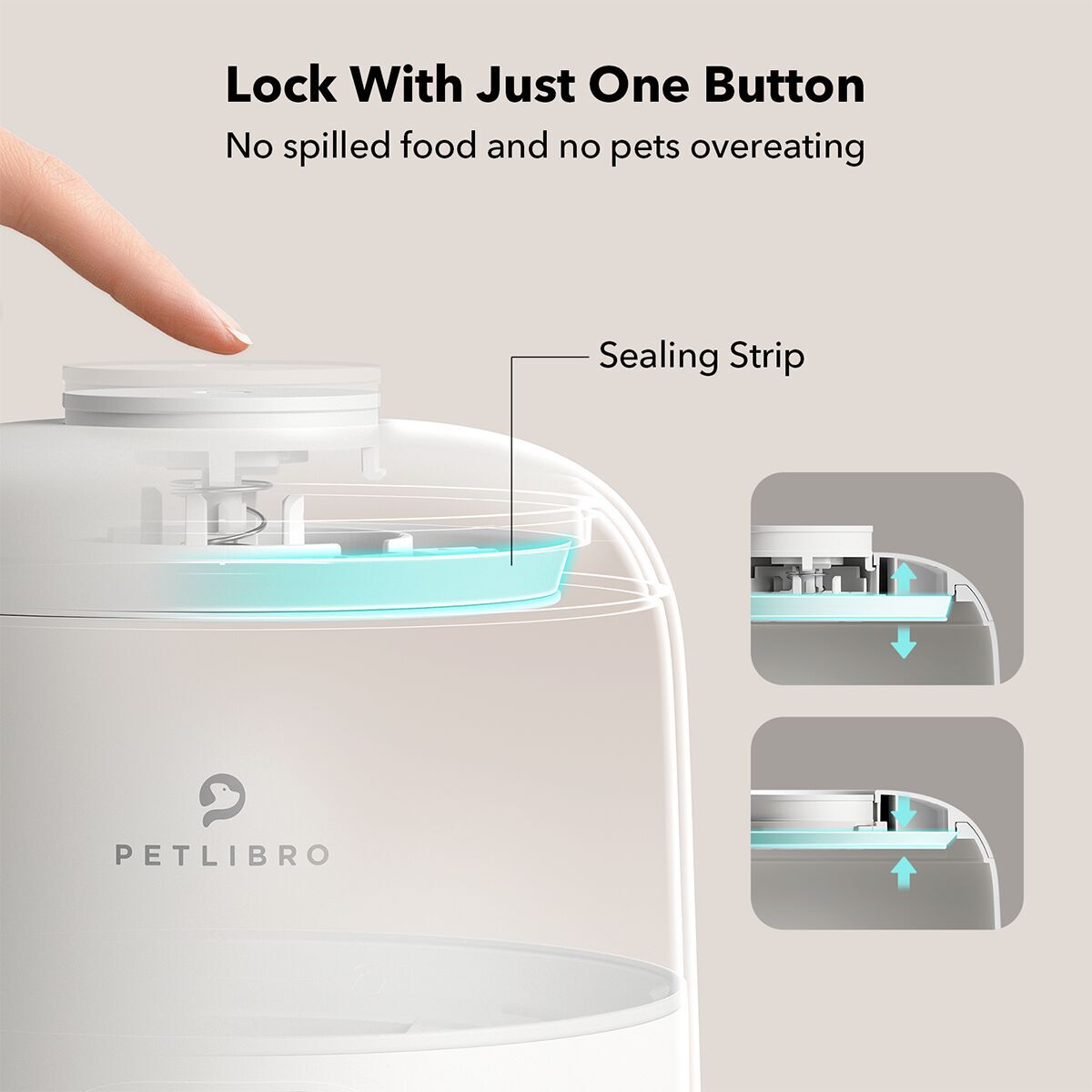 Lock With Just One Button

No spilled food and no pets overeating

Sealing Strip

PETLIBRO